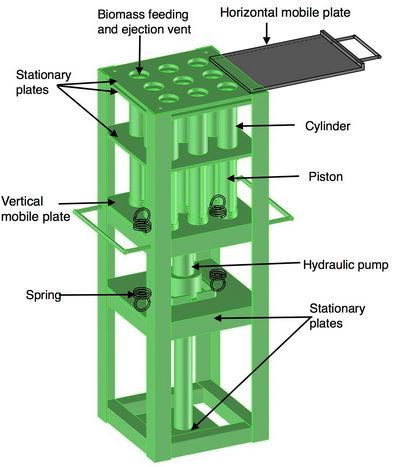 Biomass feeding and ejection vent

Horizontal mobile plate

Stationary plates

Cylinder

Piston

Vertical mobile plate

Hydraulic pump

Spring

Stationary plates